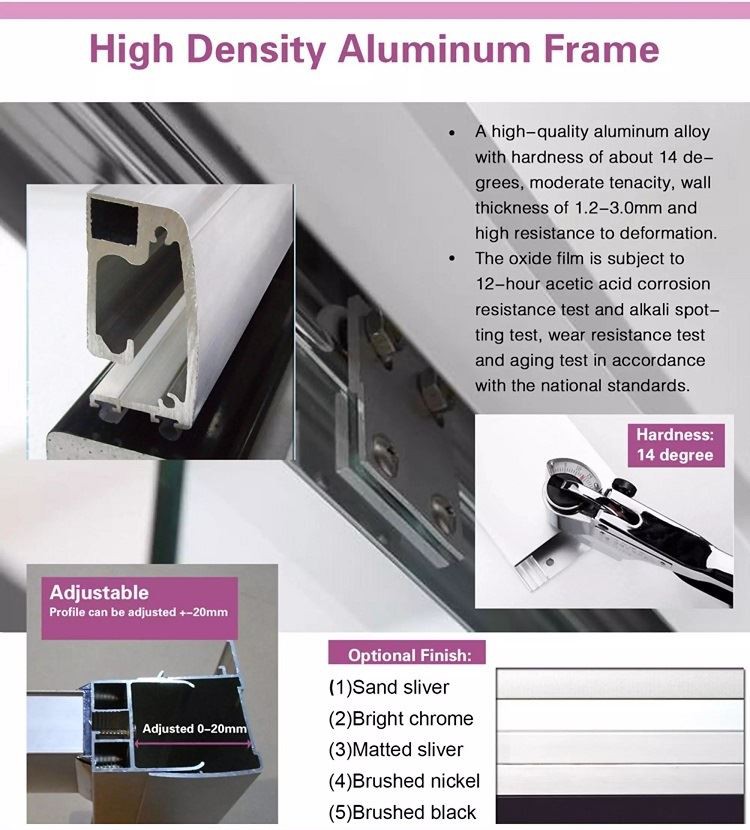 High Density Aluminum Frame

• A high-quality aluminum alloy with hardness of about 14 degrees, moderate tenacity, wall thickness of 1.2-3.0mm and high resistance to deformation.
• The oxide film is subject to 12-hour acetic acid corrosion resistance test and alkali spotting test, wear resistance test and aging test in accordance with the national standards.

Hardness: 14 degree

Adjustable
Profile can be adjusted +-20mm

Adjusted 0-20mm

Optional Finish:
(1)Sand sliver
(2)Bright chrome
(3)Matted sliver
(4)Brushed nickel
(5)Brushed black